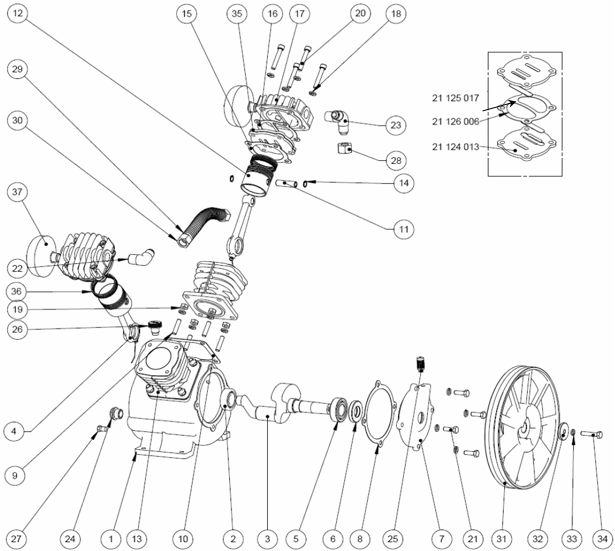 12
15
35
16
17
20
18
29
30
37
22
36
19
26
4
9
27
24
1
13
10
2
3
5
6
8
25
7
21
31
32
33
34
23
28
14
11
21 125 017
21 126 006
21 124 013